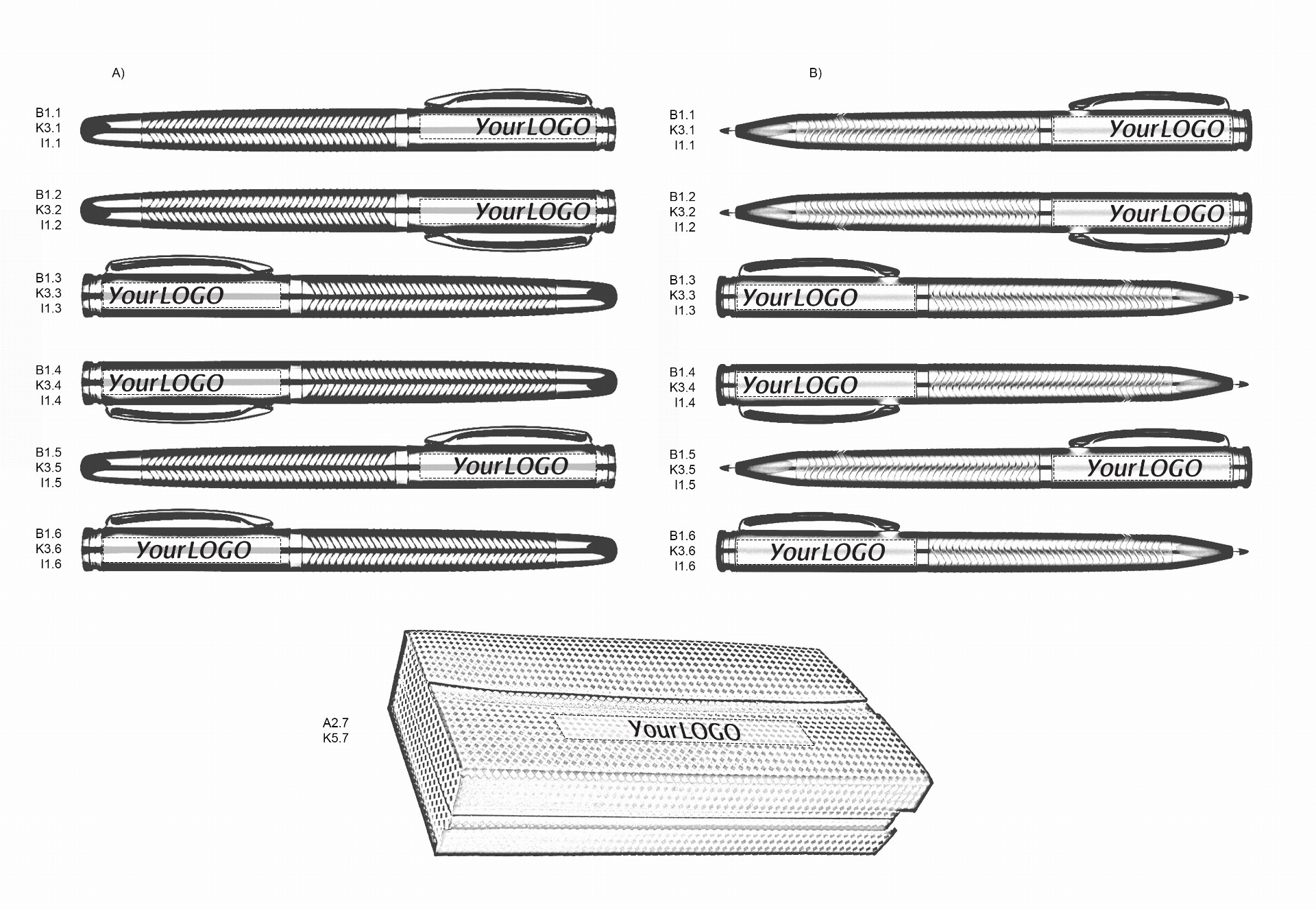 A)

B1.1
K3.1
I1.1

YourLOGO

B1.2
K3.2
I1.2

YourLOGO

B1.3
K3.3
I1.3

YourLOGO

B1.4
K3.4
I1.4

YourLOGO

B1.5
K3.5
I1.5

YourLOGO

B1.6
K3.6
I1.6

YourLOGO

B)

B1.1
K3.1
I1.1

YourLOGO

B1.2
K3.2
I1.2

YourLOGO

B1.3
K3.3
I1.3

YourLOGO

B1.4
K3.4
I1.4

YourLOGO

B1.5
K3.5
I1.5

YourLOGO

B1.6
K3.6
I1.6

YourLOGO

A2.7
K5.7

YourLOGO