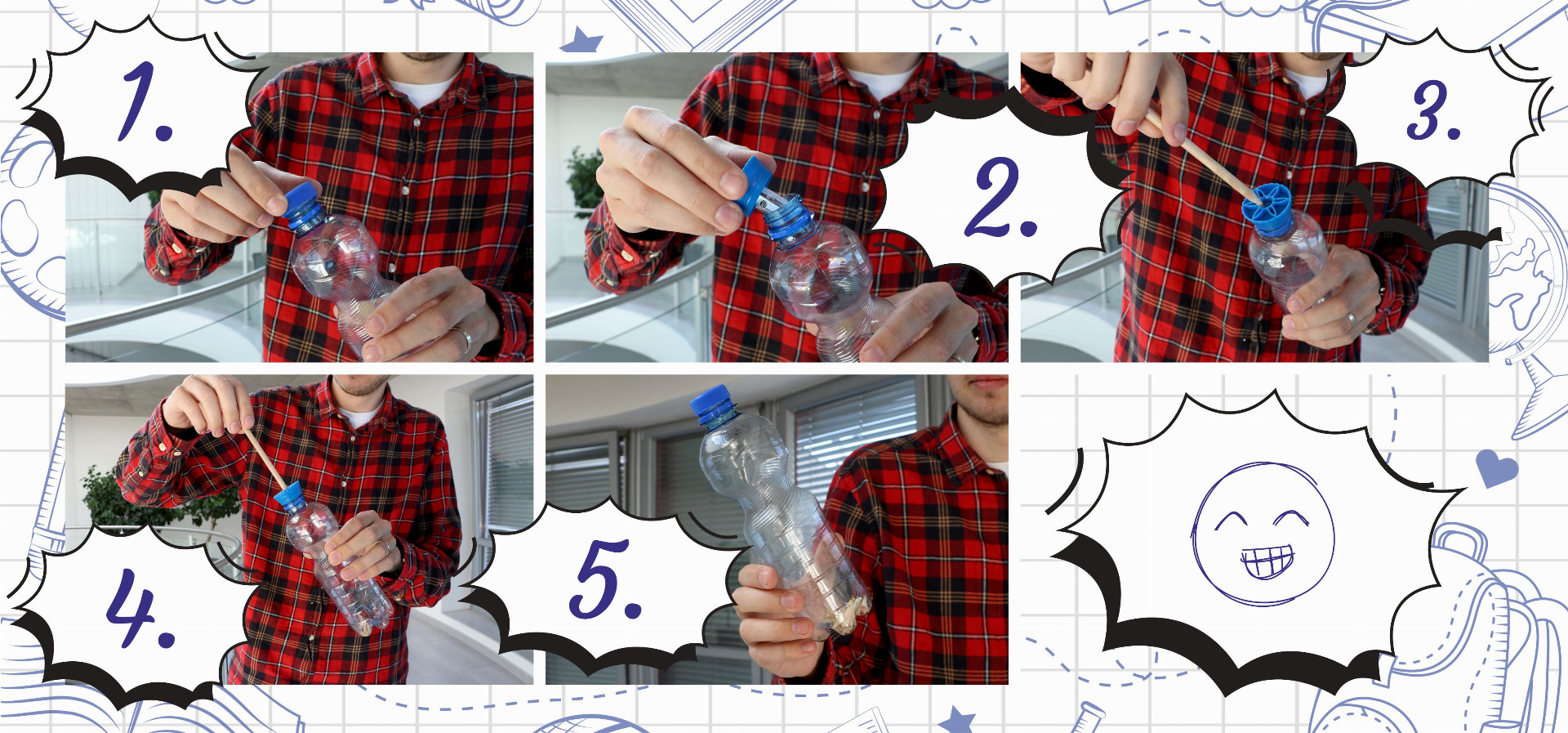 1.

2.

3.

4.

5.